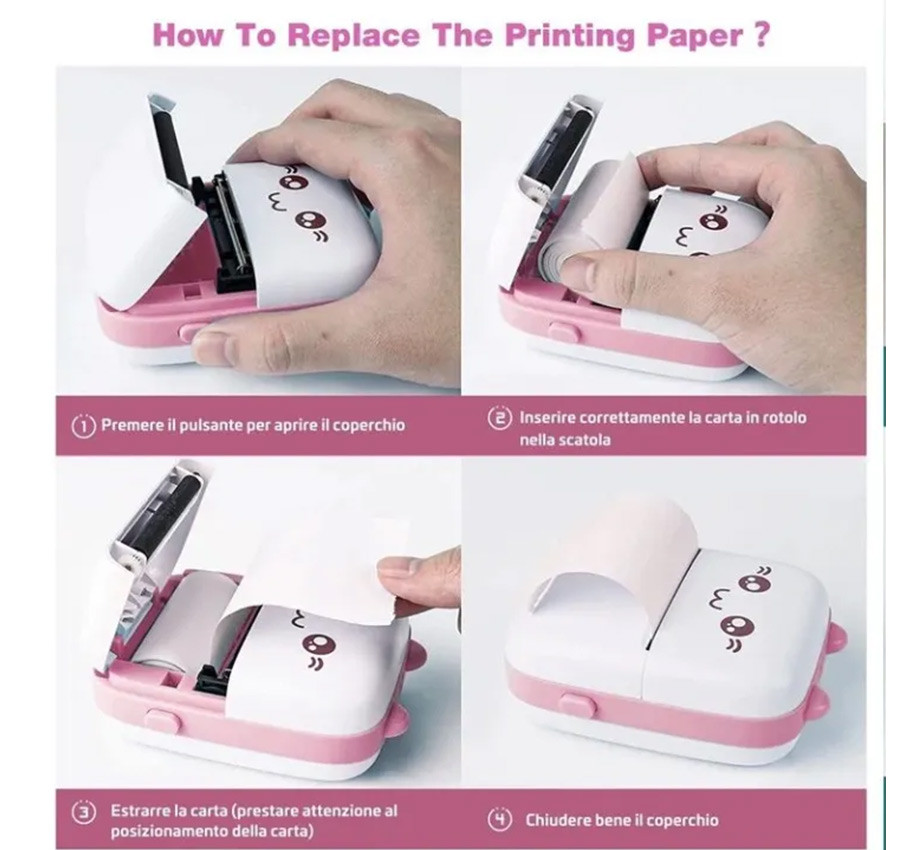 How To Replace The Printing Paper ?

1 Premere il pulsante per aprire il coperchio

2 Inserire correttamente la carta in rotolo nella scatola

3 Estrarre la carta (prestare attenzione al posizionamento della carta)

4 Chiudere bene il coperchio